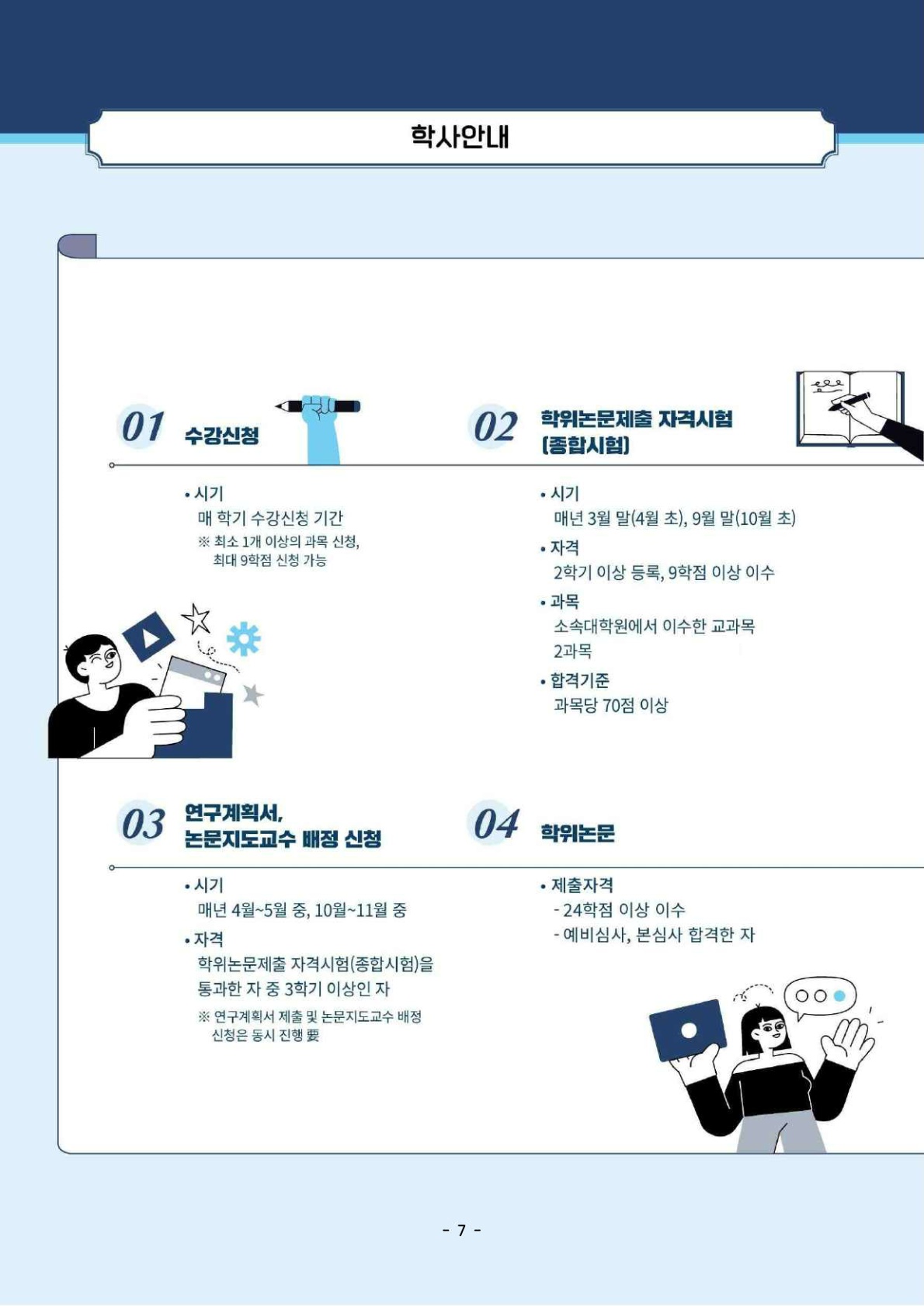 학사안내

01 수강신청

• 시기
매 학기 수강신청 기간
※ 최소 1개 이상의 과목 신청, 최대 9학점 신청 가능

02 학위논문제출 자격시험 (종합시험)

• 시기
매년 3월 말(4월 초), 9월 말(10월 초)
• 자격
2학기 이상 등록, 9학점 이상 이수
• 과목
소속대학원에서 이수한 교과목 2과목
• 합격기준
과목당 70점 이상

03 연구계획서, 논문지도교수 배정 신청

• 시기
매년 4월~5월 중, 10월~11월 중
• 자격
학위논문제출 자격시험(종합시험)을 통과한 자 중 3학기 이상인 자
※ 연구계획서 제출 및 논문지도교수 배정 신청은 동시 진행 要

04 학위논문

• 제출자격
- 24학점 이상 이수
- 예비심사, 본심사 합격한 자

- 7 -